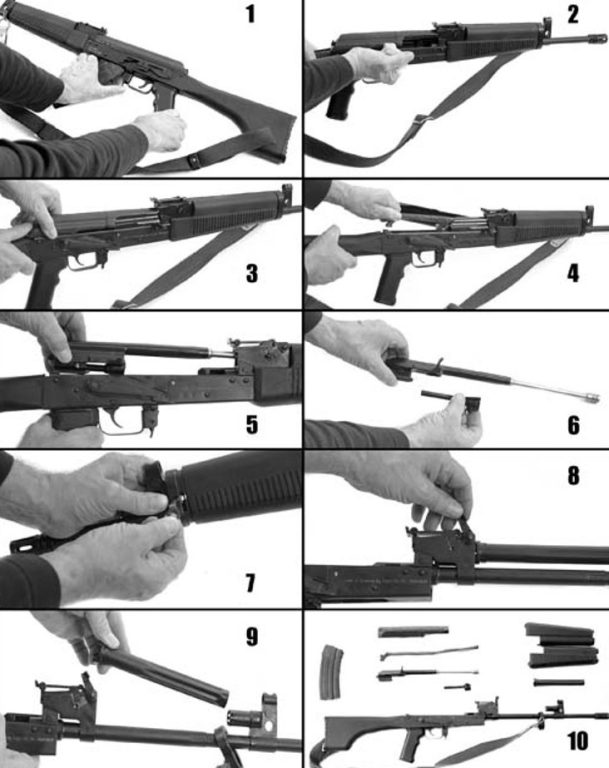 1
2
3
4
5
6
7
8
9
10