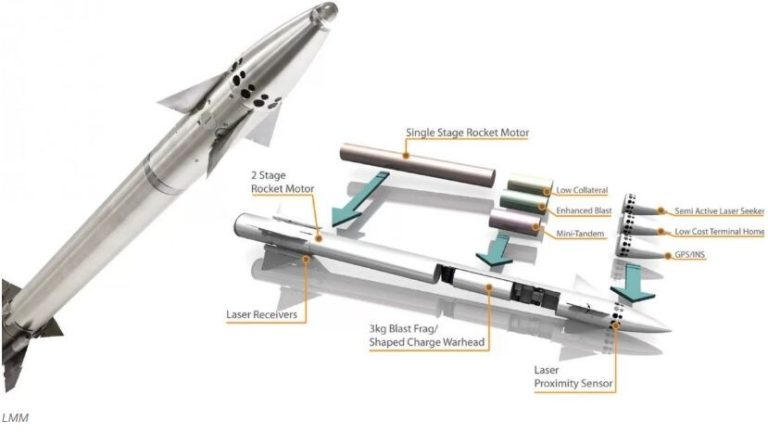 Single Stage Rocket Motor

2 Stage
Rocket Motor

Low Collateral

Enhanced Blast

Mini-Tandem

Semi Active Laser Seeker

Low Cost Terminal Home

GPS/INS

Laser Receivers

3kg Blast Frag/
Shaped Charge Warhead

Laser
Proximity Sensor

LMM