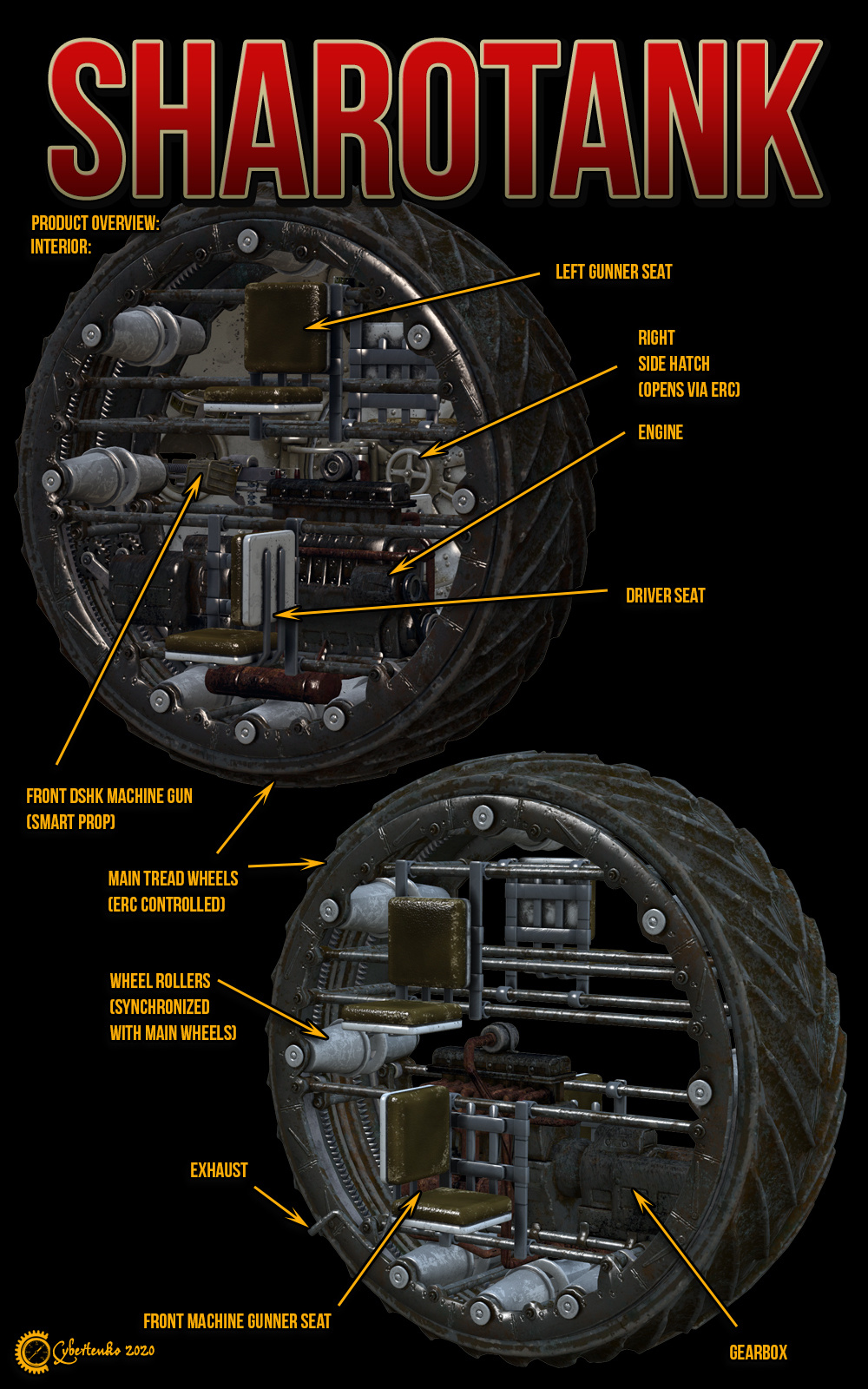 SHAROTANK

PRODUCT OVERVIEW:
INTERIOR:

LEFT GUNNER SEAT

RIGHT
SIDE HATCH
(OPENS VIA ERC)

ENGINE

DRIVER SEAT

FRONT DSHK MACHINE GUN
(SMART PROP)

MAIN TREAD WHEELS
(ERC CONTROLLED)

WHEEL ROLLERS
(SYNCHRONIZED
WITH MAIN WHEELS)

EXHAUST

FRONT MACHINE GUNNER SEAT

GEARBOX

Cybertenko 2020