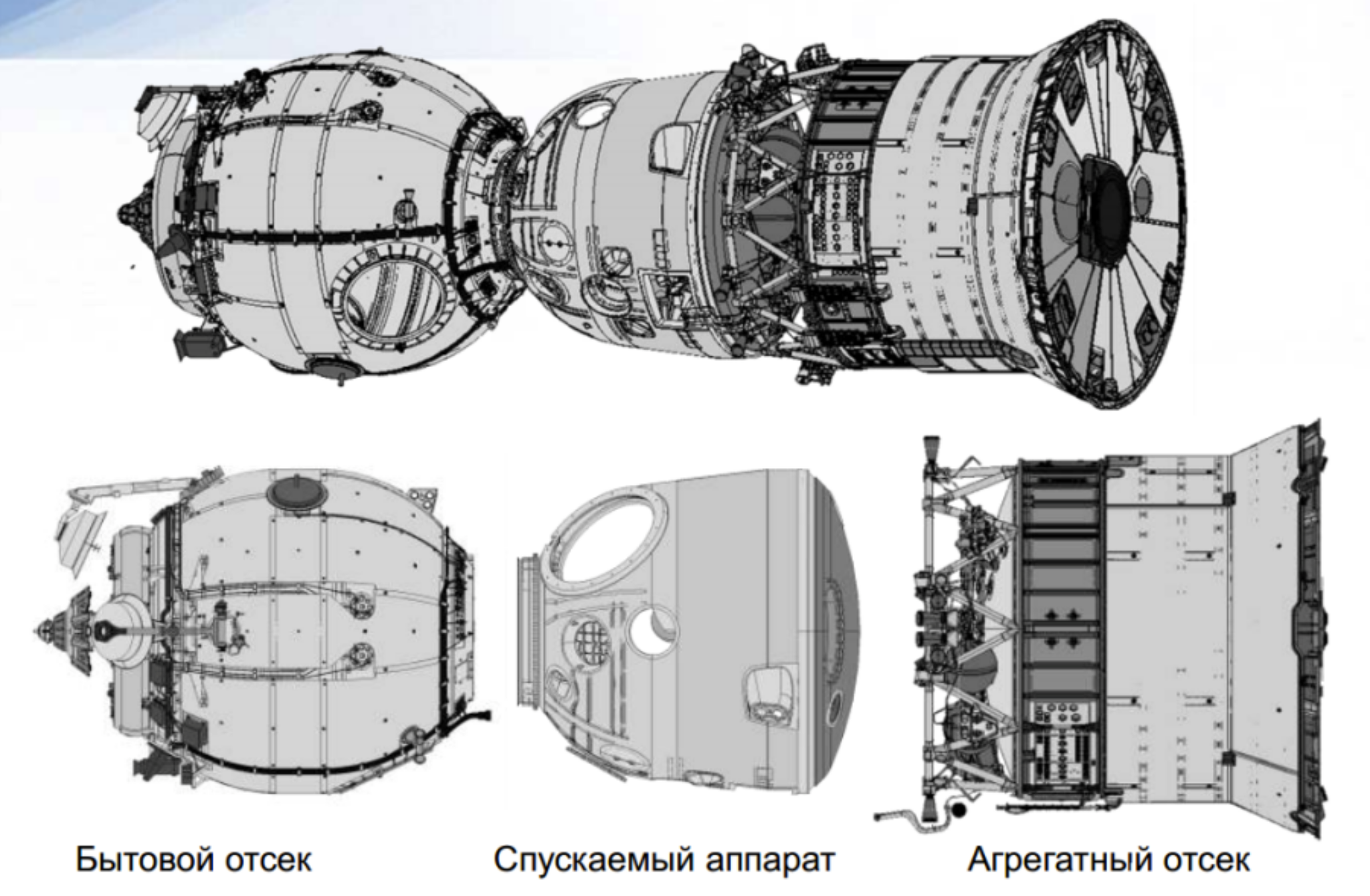 Бытовой отсек

Спускаемый аппарат

Агрегатный отсек