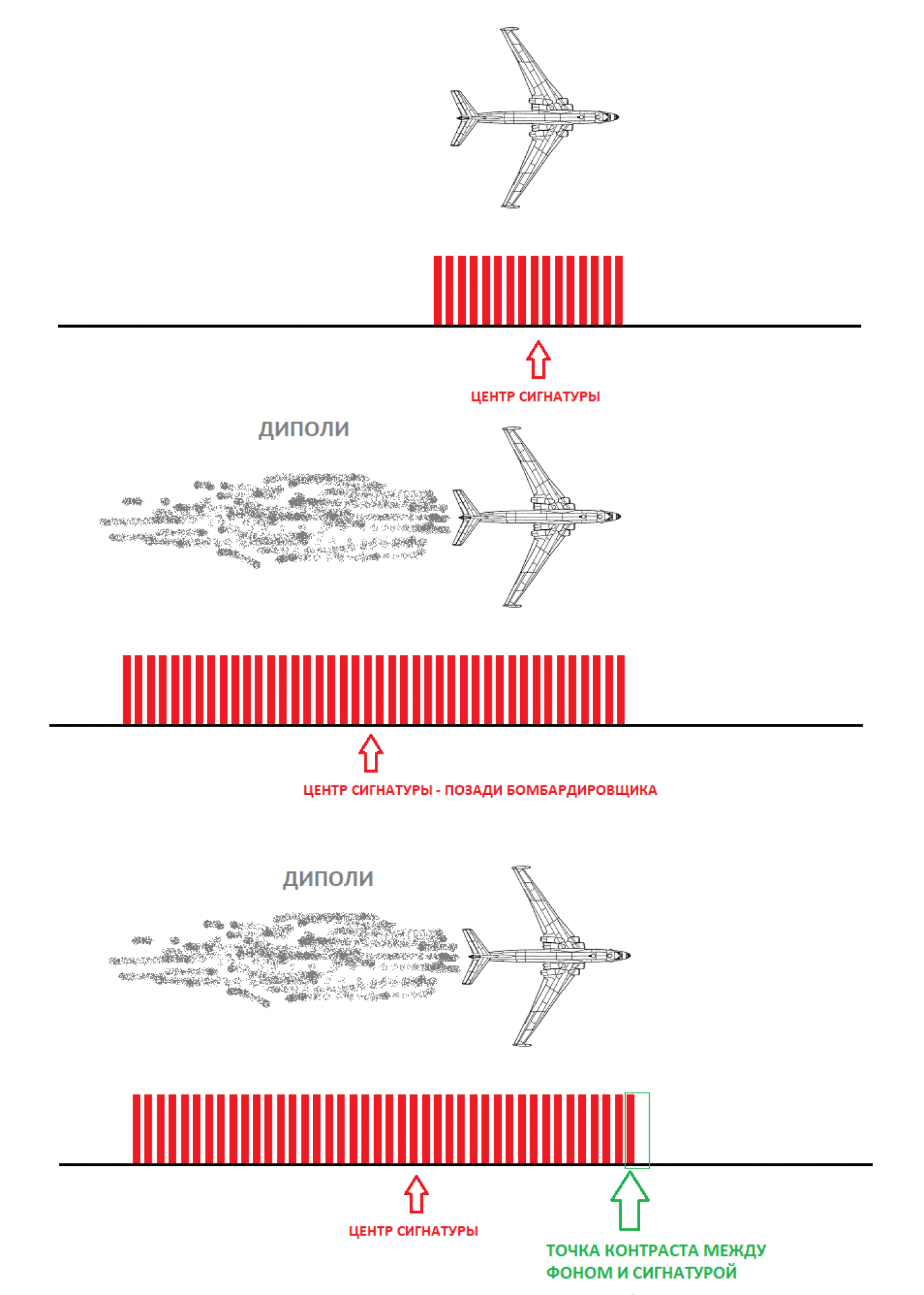 ЦЕНТР СИГНАТУРЫ

ДИПОЛИ

ЦЕНТР СИГНАТУРЫ - ПОЗАДИ БОМБАРДИРОВЩИКА

ДИПОЛИ

ЦЕНТР СИГНАТУРЫ

ТОЧКА КОНТРАСТА МЕЖДУ ФОНОМ И СИГНАТУРОЙ