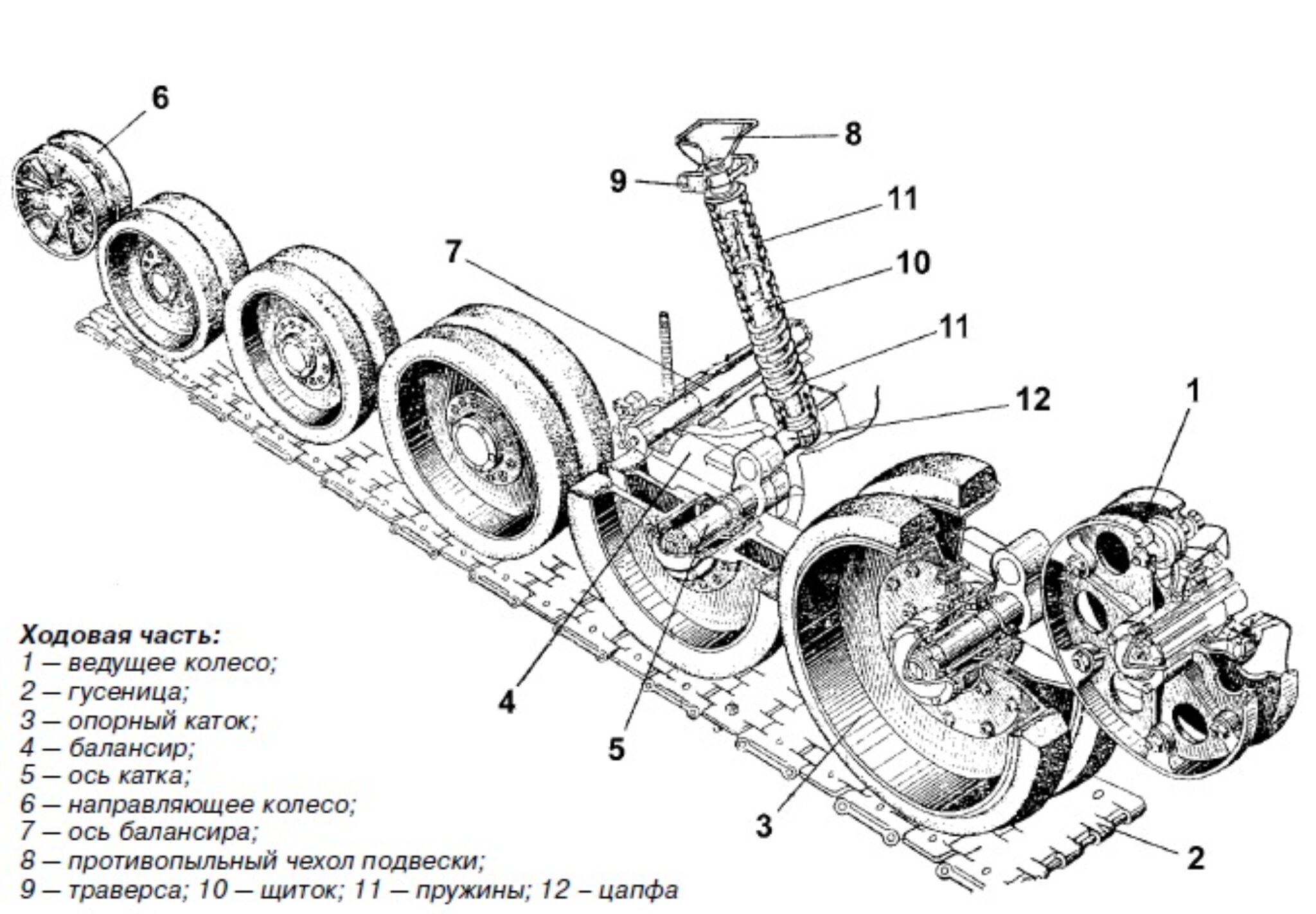 6
8
9
11
7
10
11
12
1
4
5
3
2

Ходовая часть:
1 – ведущее колесо;
2 – гусеница;
3 – опорный каток;
4 – балансир;
5 – ось катка;
6 – направляющее колесо;
7 – ось балансира;
8 – противопыльный чехол подвески;
9 – траверса; 10 – щиток; 11 – пружины; 12 – цапфа