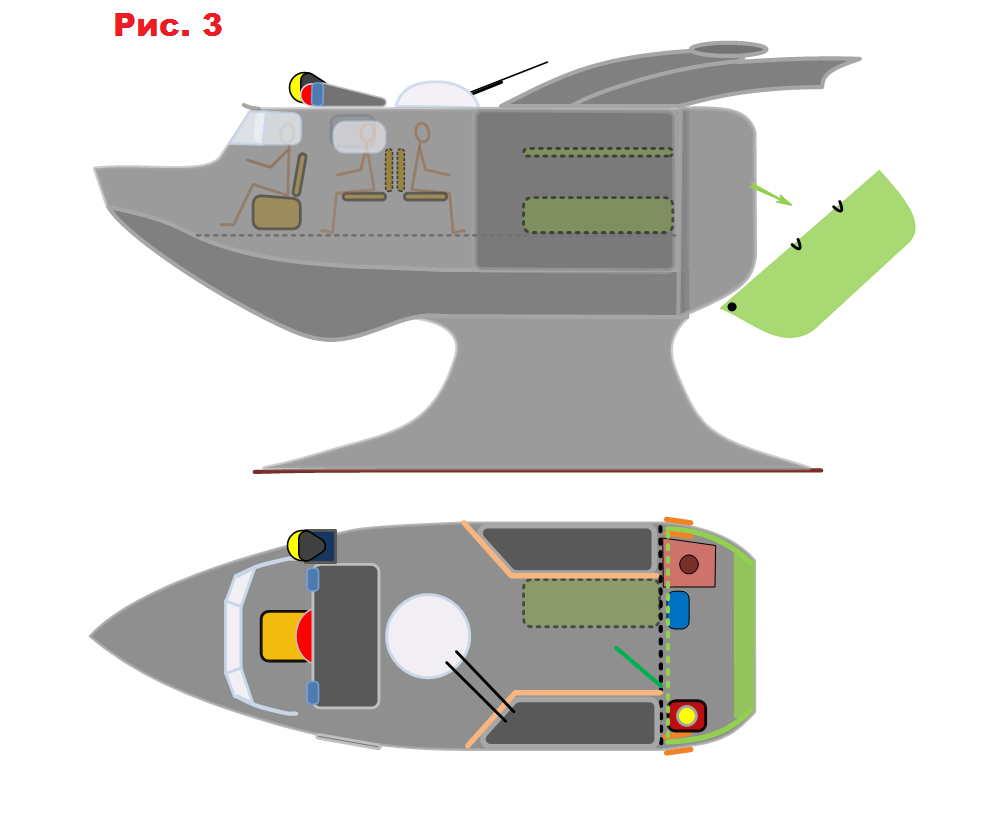 Рис. 3